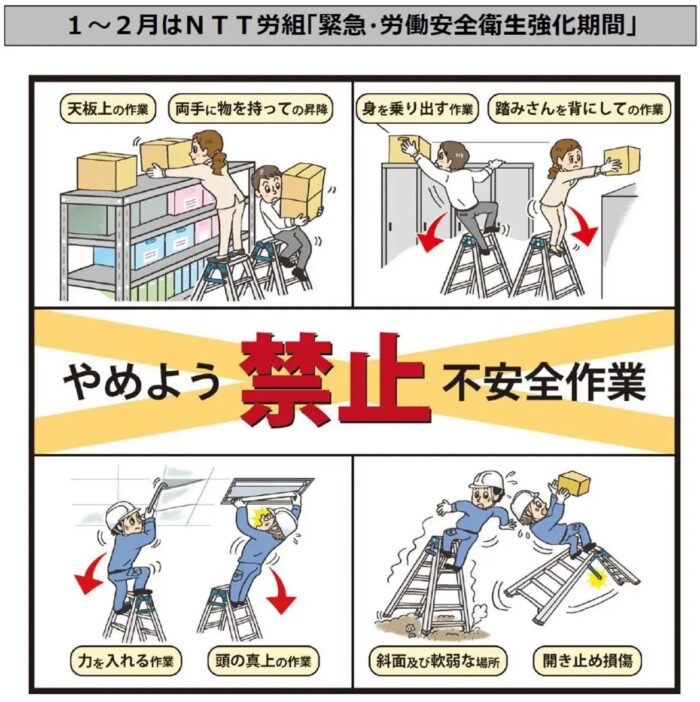 １～２月はＮＴＴ労組「緊急・労働安全衛生強化期間」

天板上の作業

両手に物を持っての昇降

身を乗り出す作業

踏みさんを背にしての作業

やめよう 禁止 不安全作業

力を入れる作業

頭の真上の作業

斜面及び軟弱な場所

開き止め損傷