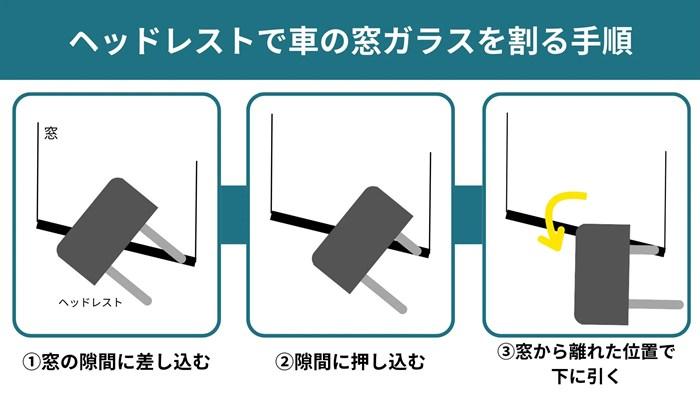 ヘッドレストで車の窓ガラスを割る手順

窓

ヘッドレスト

①窓の隙間に差し込む

②隙間に押し込む

③窓から離れた位置で下に引く